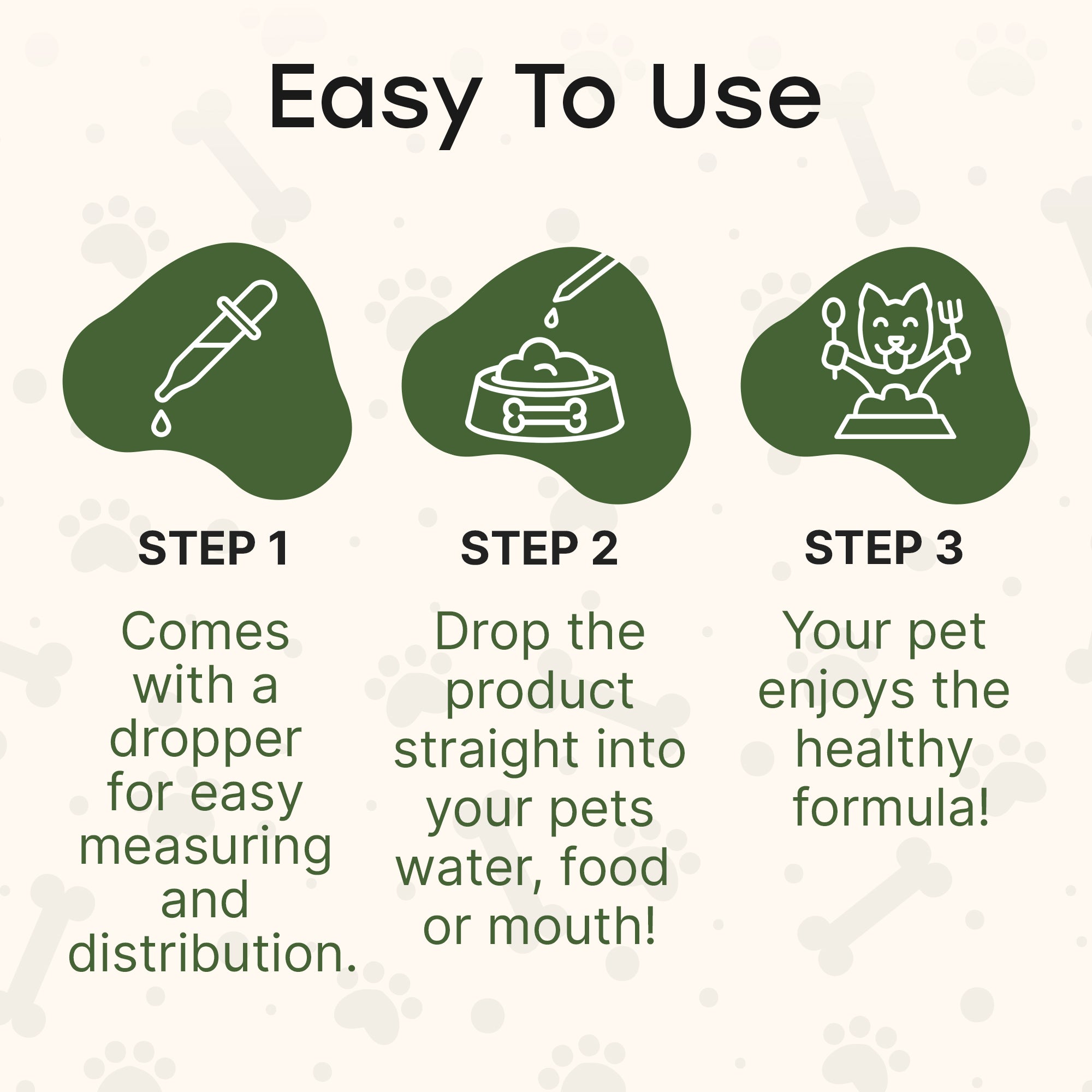 Easy To Use

STEP 1

Comes with a dropper for easy measuring and distribution.

STEP 2

Drop the product straight into your pets water, food or mouth!

STEP 3

Your pet enjoys the healthy formula!